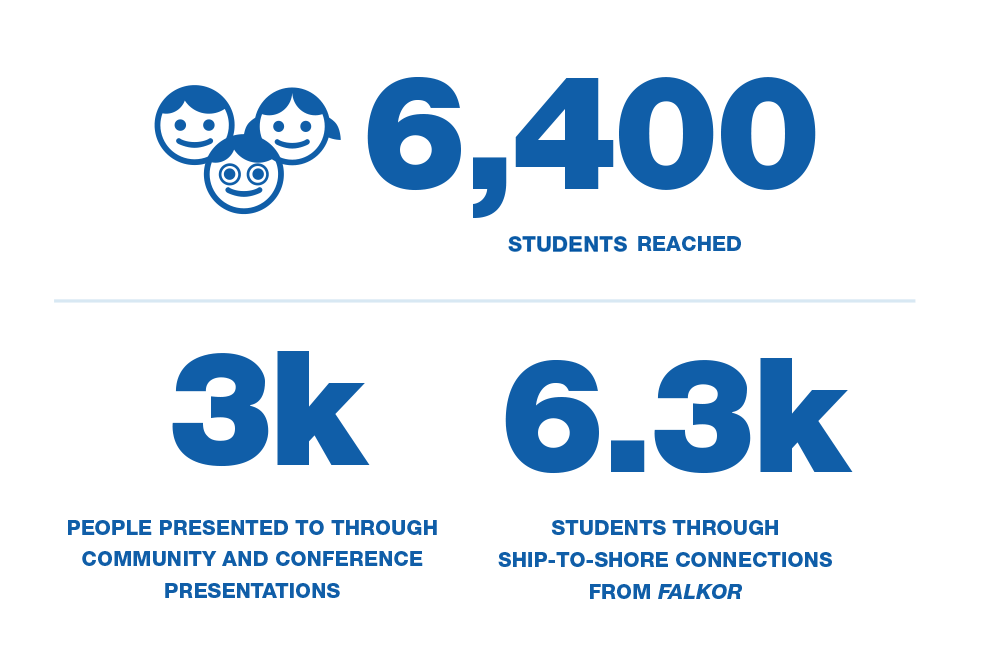 6,400

STUDENTS REACHED

3k

PEOPLE PRESENTED TO THROUGH COMMUNITY AND CONFERENCE PRESENTATIONS

6.3k

STUDENTS THROUGH SHIP-TO-SHORE CONNECTIONS FROM FALKOR