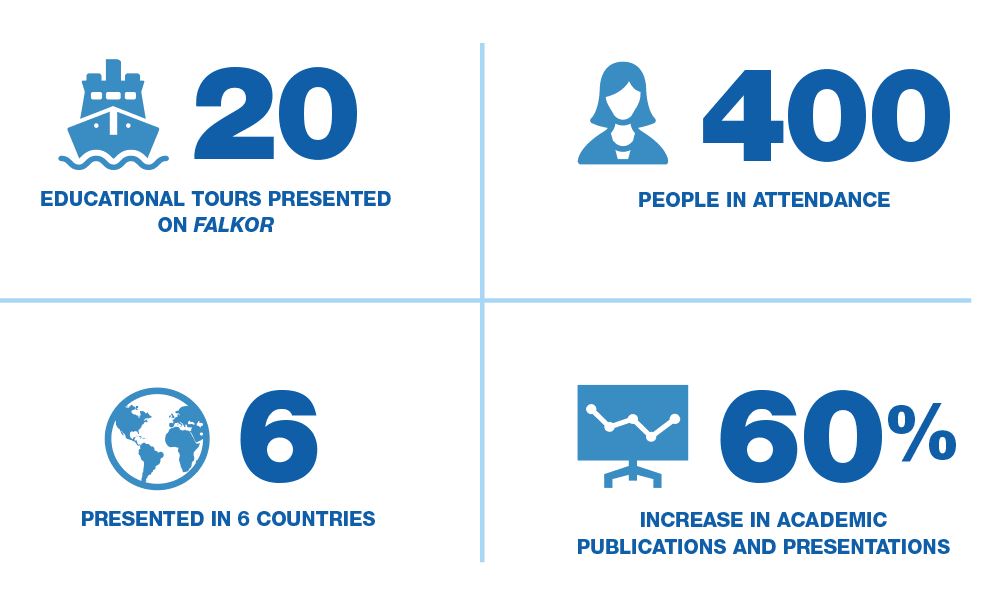 20

EDUCATIONAL TOURS PRESENTED ON FALKOR

400

PEOPLE IN ATTENDANCE

6

PRESENTED IN 6 COUNTRIES

60%

INCREASE IN ACADEMIC PUBLICATIONS AND PRESENTATIONS